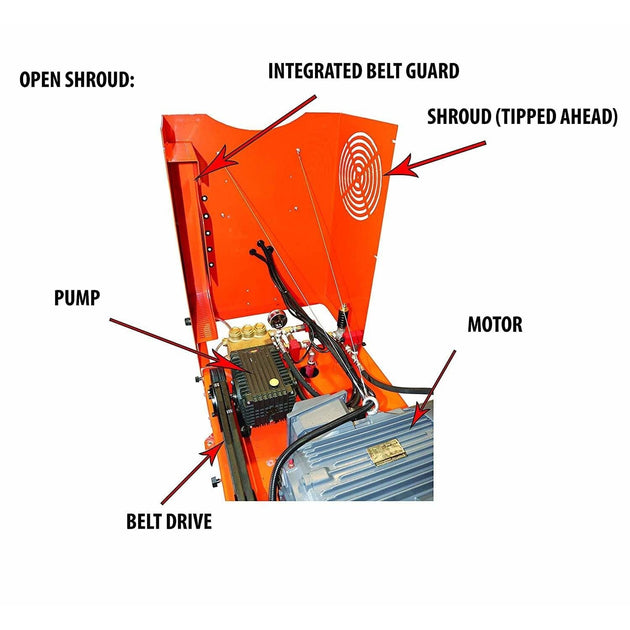 OPEN SHROUD:

INTEGRATED BELT GUARD

SHROUD (TIPPED AHEAD)

PUMP

MOTOR

BELT DRIVE